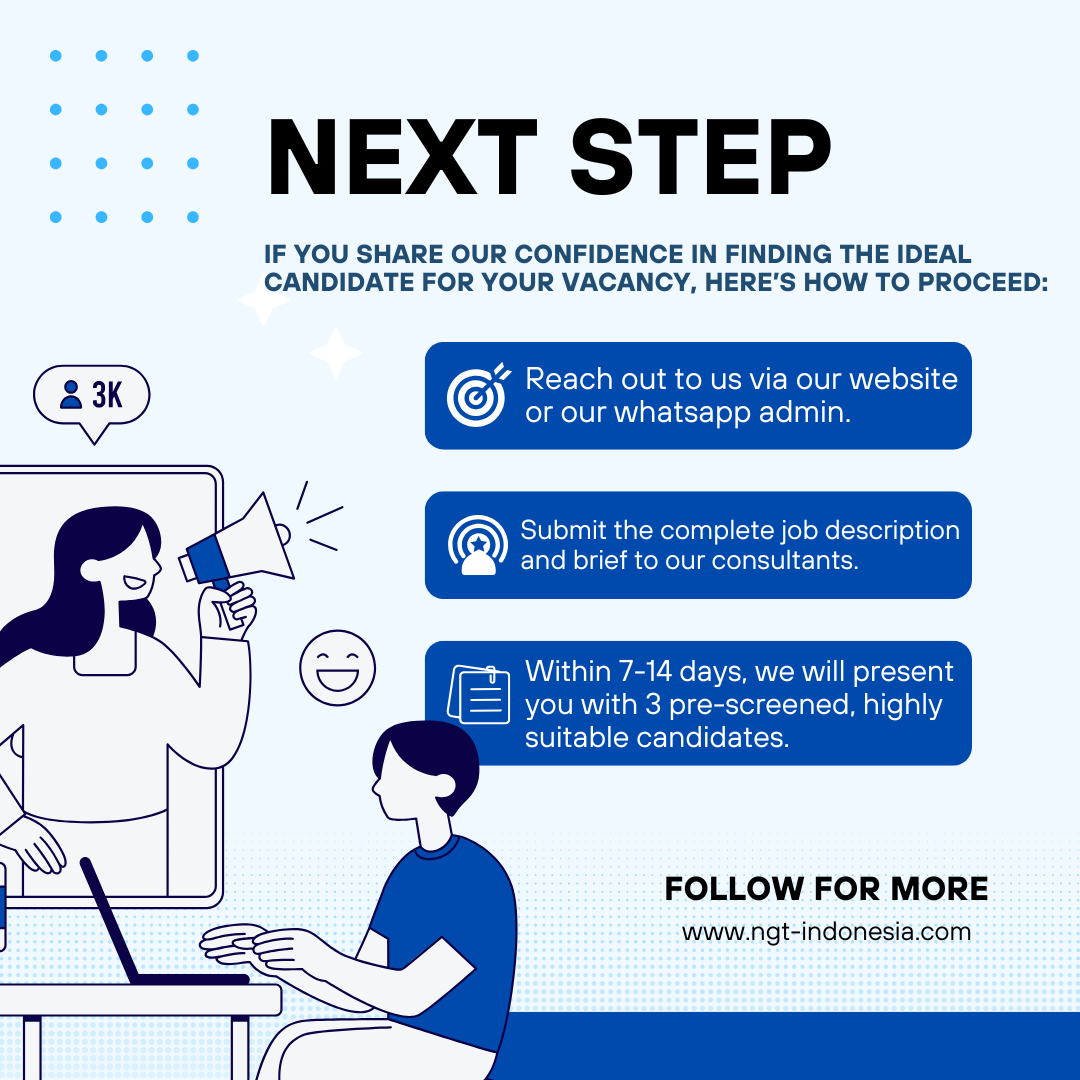 NEXT STEP

IF YOU SHARE OUR CONFIDENCE IN FINDING THE IDEAL CANDIDATE FOR YOUR VACANCY, HERE'S HOW TO PROCEED:

3K

Reach out to us via our website or our whatsapp admin.

Submit the complete job description and brief to our consultants.

Within 7-14 days, we will present you with 3 pre-screened, highly suitable candidates.

FOLLOW FOR MORE

www.ngt-indonesia.com